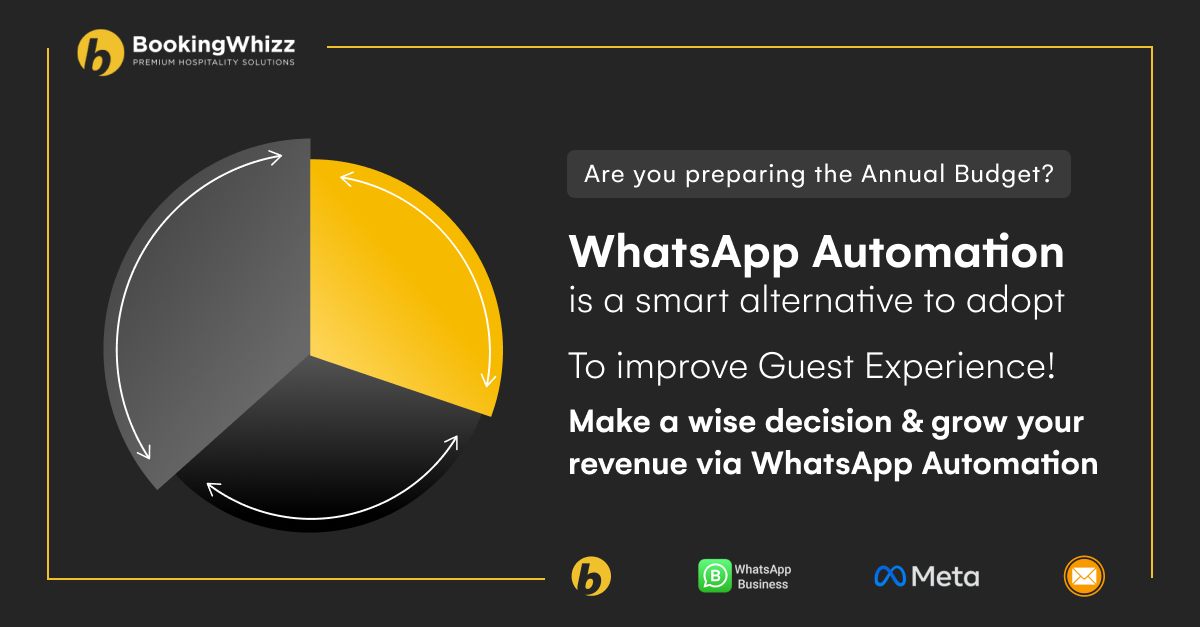 BookingWhizz
PREMIUM HOSPITALITY SOLUTIONS

Are you preparing the Annual Budget?

WhatsApp Automation
is a smart alternative to adopt

To improve Guest Experience!

Make a wise decision & grow your revenue via WhatsApp Automation

WhatsApp Business

Meta