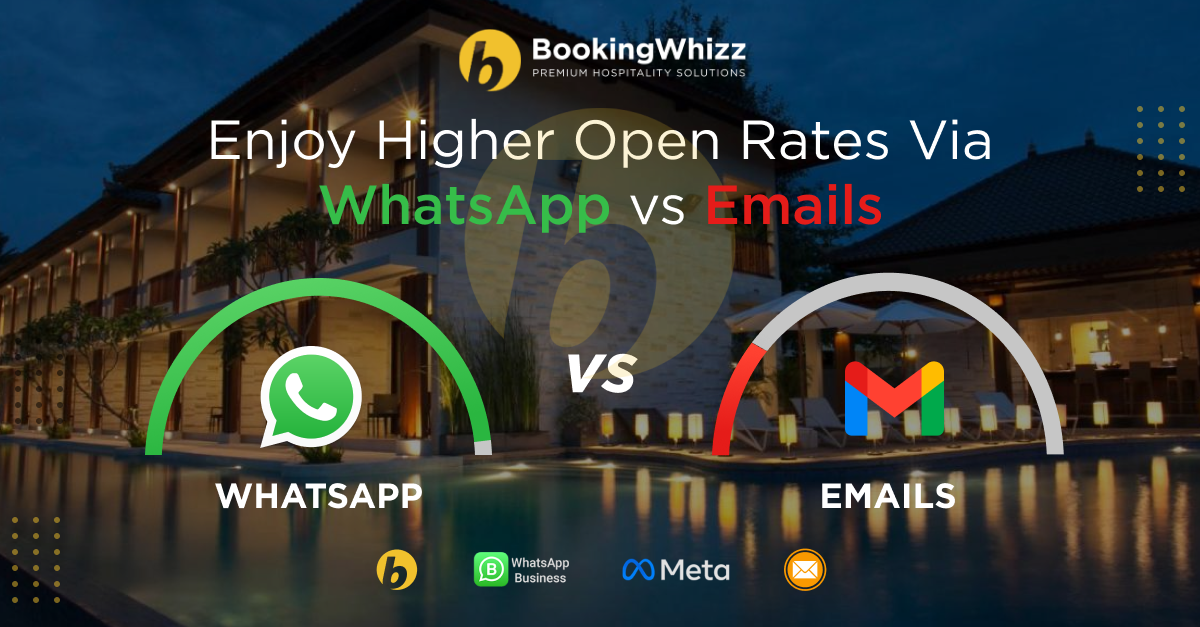 BookingWhizz
PREMIUM HOSPITALITY SOLUTIONS

Enjoy Higher Open Rates Via WhatsApp vs Emails

VS

WHATSAPP

EMAILS

WhatsApp Business

Meta