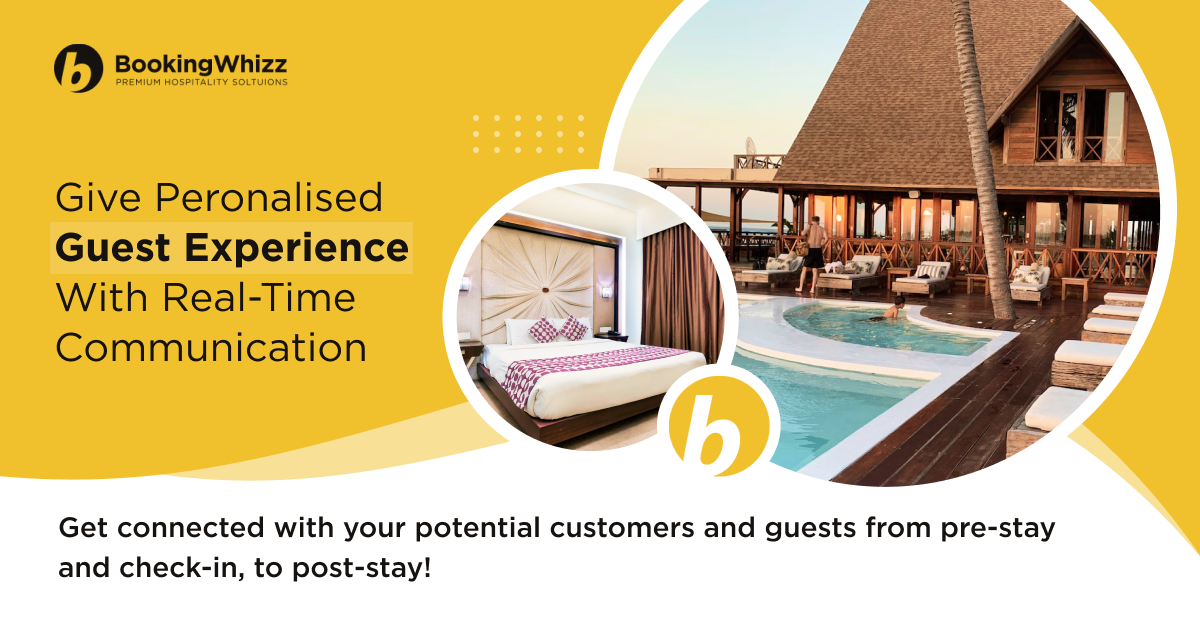 b BookingWhizz
PREMIUM HOSPITALITY SOLTUIONS

Give Peronalised Guest Experience With Real-Time Communication

b

Get connected with your potential customers and guests from pre-stay and check-in, to post-stay!