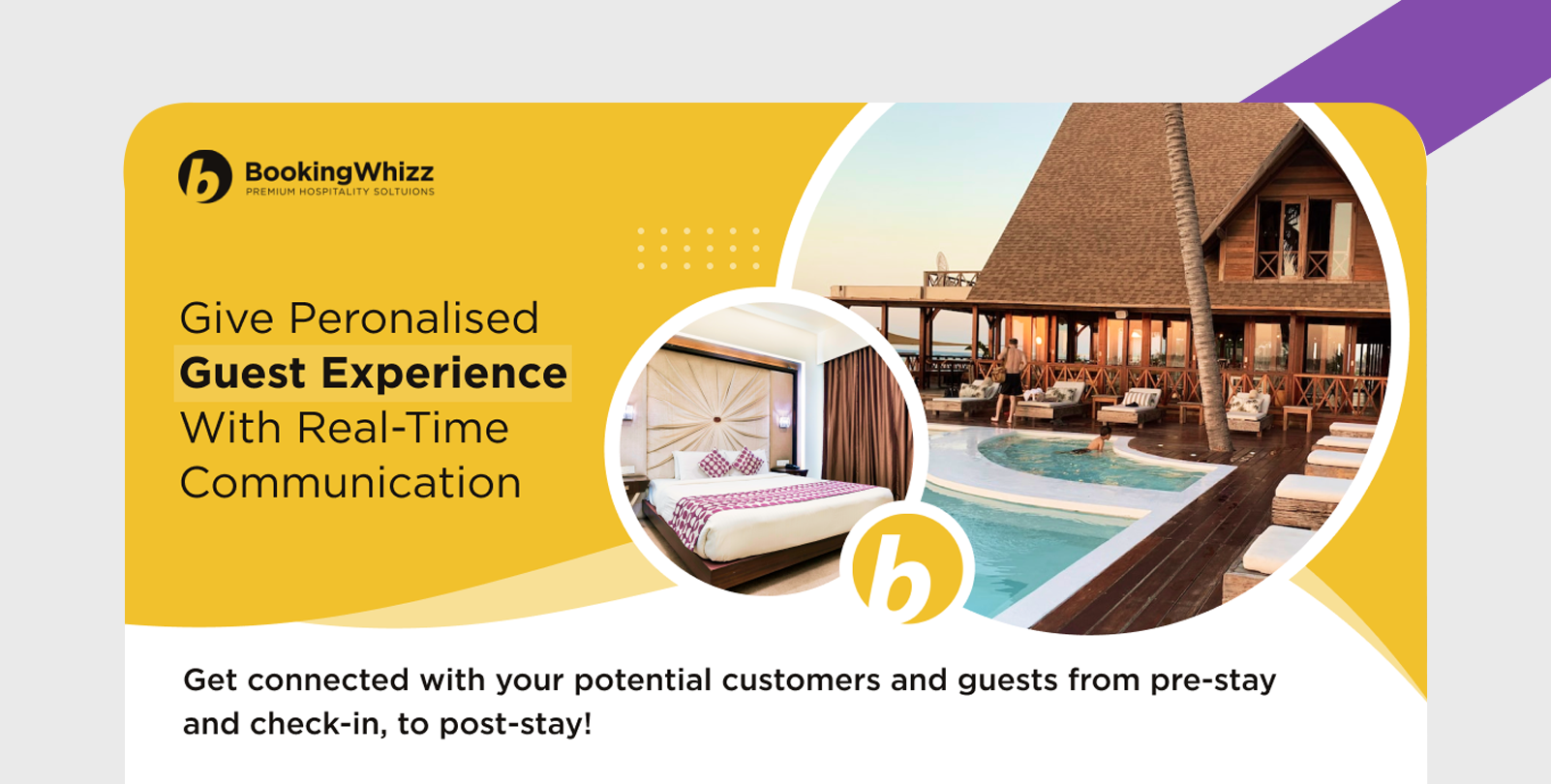 b BookingWhizz
PREMIUM HOSPITALITY SOLTUIONS

Give Peronalised
Guest Experience
With Real-Time
Communication

b

Get connected with your potential customers and guests from pre-stay and check-in, to post-stay!