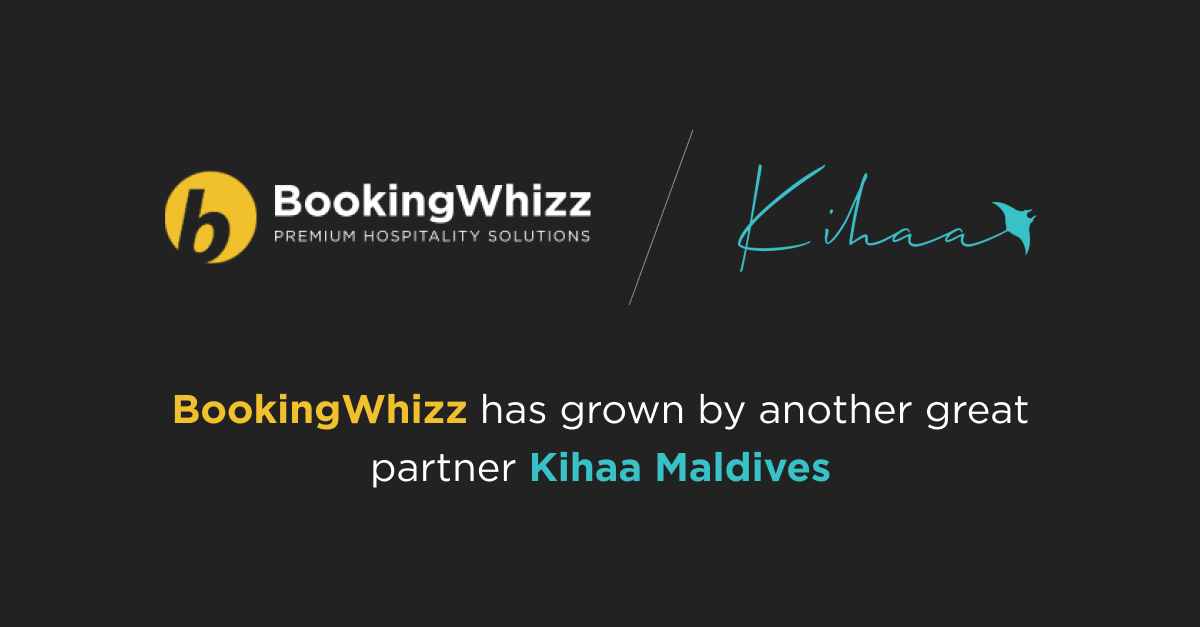 b BookingWhizz
PREMIUM HOSPITALITY SOLUTIONS

Kihaa

BookingWhizz has grown by another great partner Kihaa Maldives