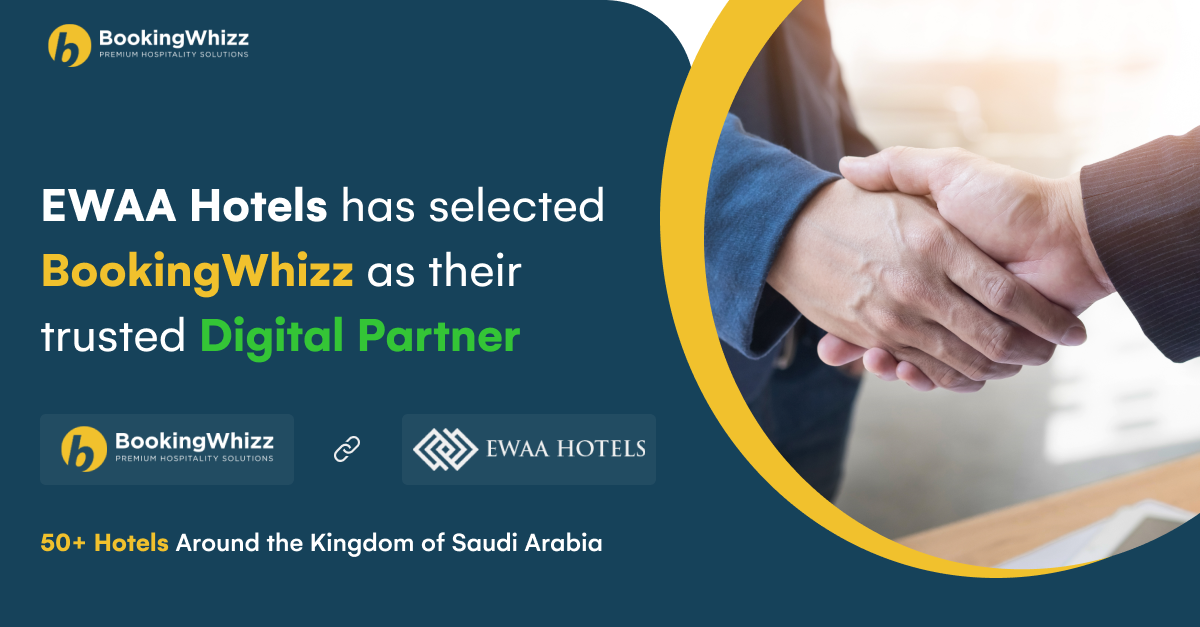 BookingWhizz
PREMIUM HOSPITALITY SOLUTIONS

EWAA Hotels has selected BookingWhizz as their trusted Digital Partner

BookingWhizz
PREMIUM HOSPITALITY SOLUTIONS

EWAA HOTELS

50+ Hotels Around the Kingdom of Saudi Arabia