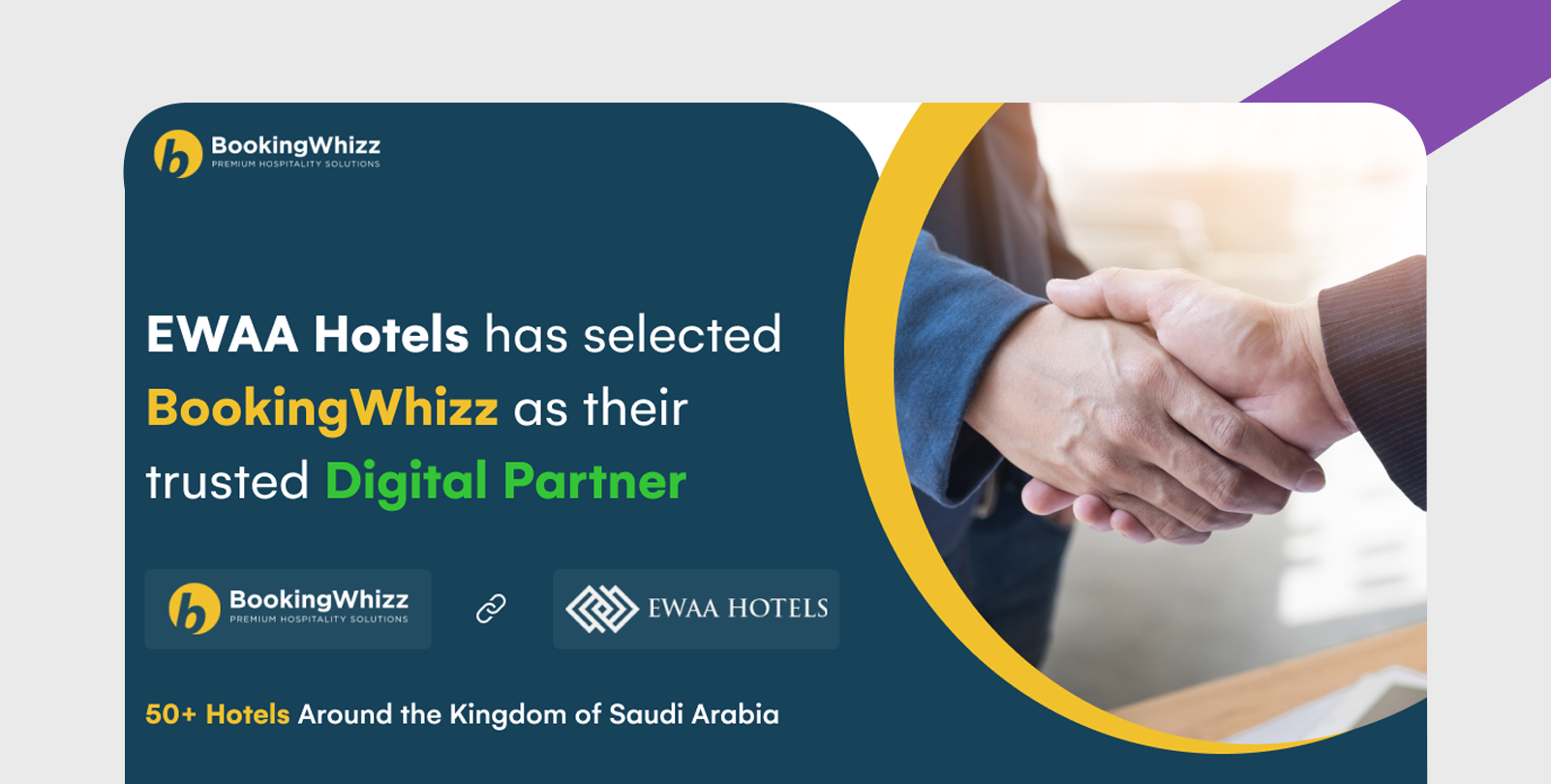 BookingWhizz
PREMIUM HOSPITALITY SOLUTIONS

EWAA Hotels has selected BookingWhizz as their trusted Digital Partner

BookingWhizz
PREMIUM HOSPITALITY SOLUTIONS

EWAA HOTELS

50+ Hotels Around the Kingdom of Saudi Arabia