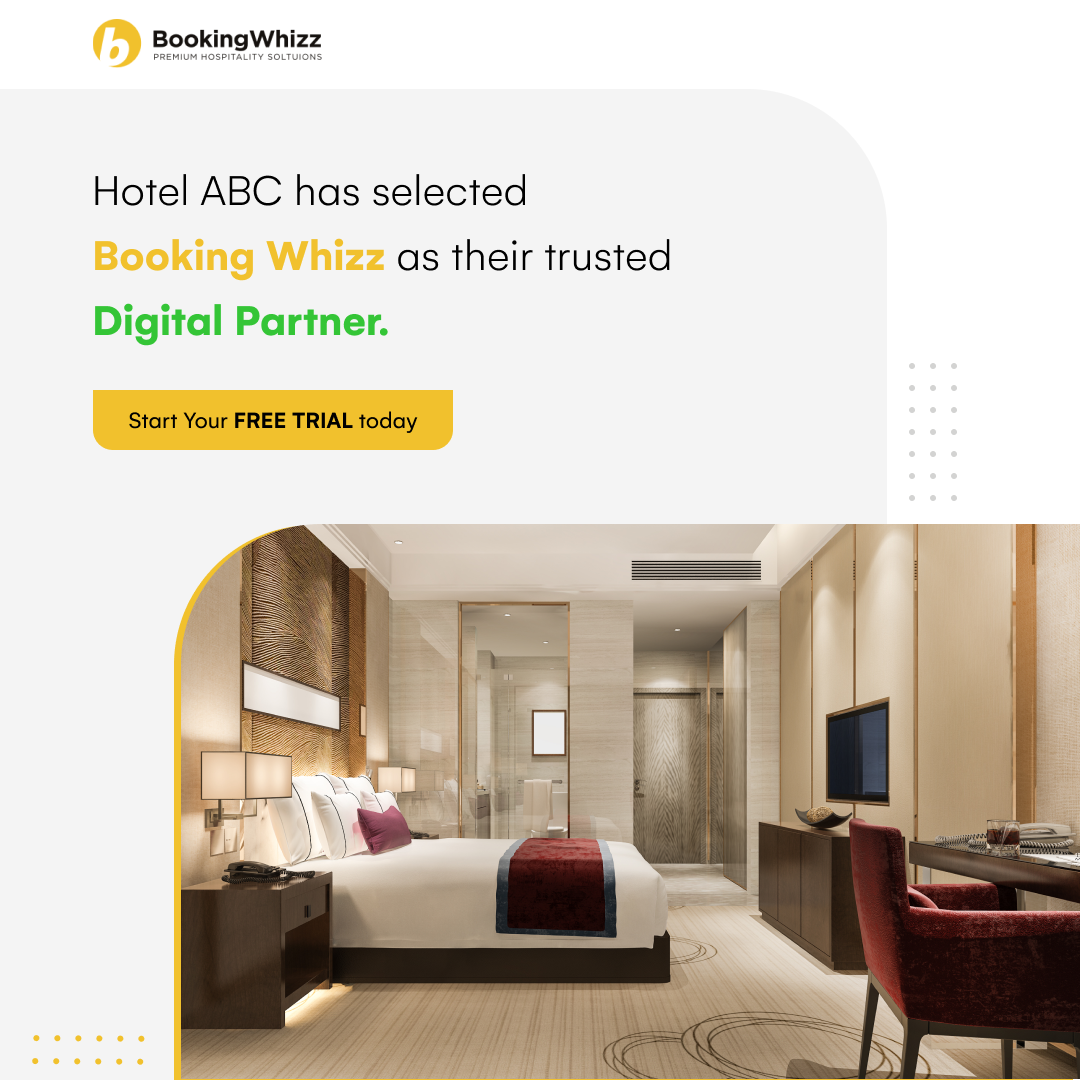 BookingWhizz
PREMIUM HOSPITALITY SOLTUIONS

Hotel ABC has selected Booking Whizz as their trusted Digital Partner.

Start Your FREE TRIAL today